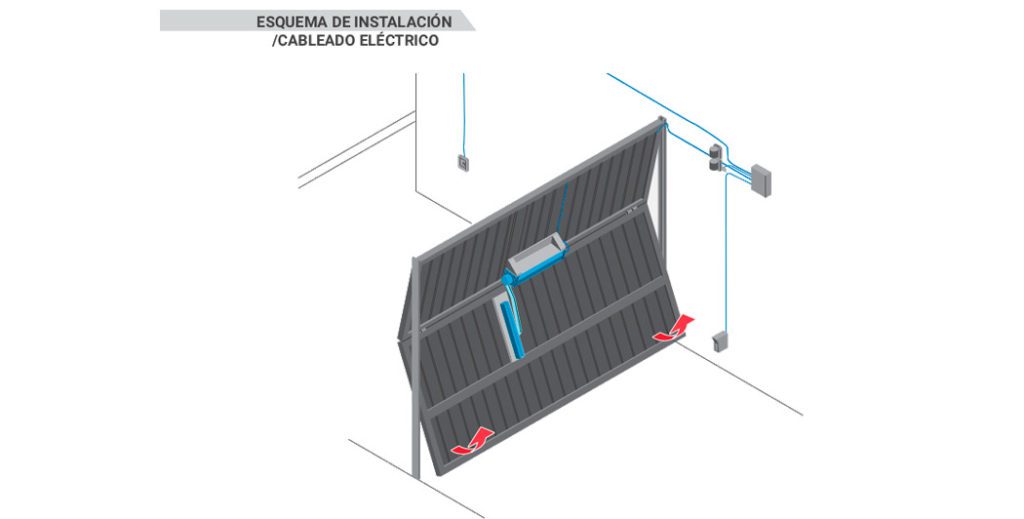 ESQUEMA DE INSTALACIÓN
/CABLEADO ELÉCTRICO