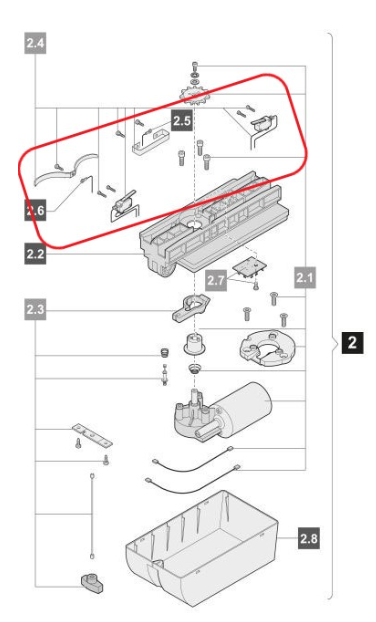 2.4
2.5
2.6
2.2
2.7
2.1
2.3
2
2.8