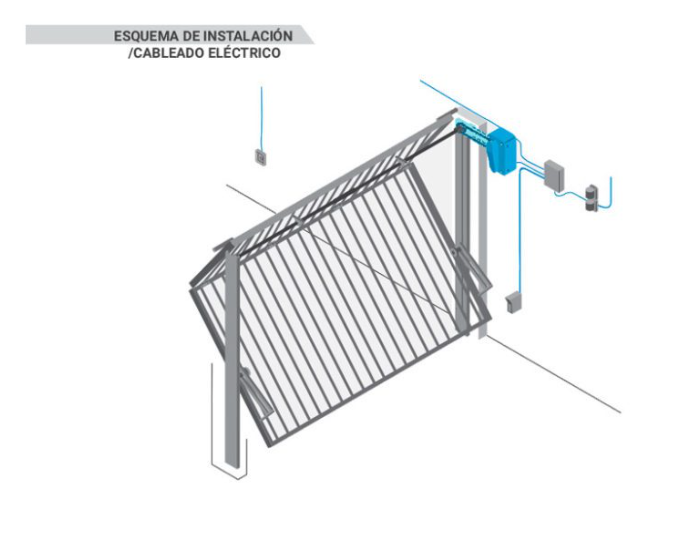 ESQUEMA DE INSTALACIÓN
/CABLEADO ELÉCTRICO